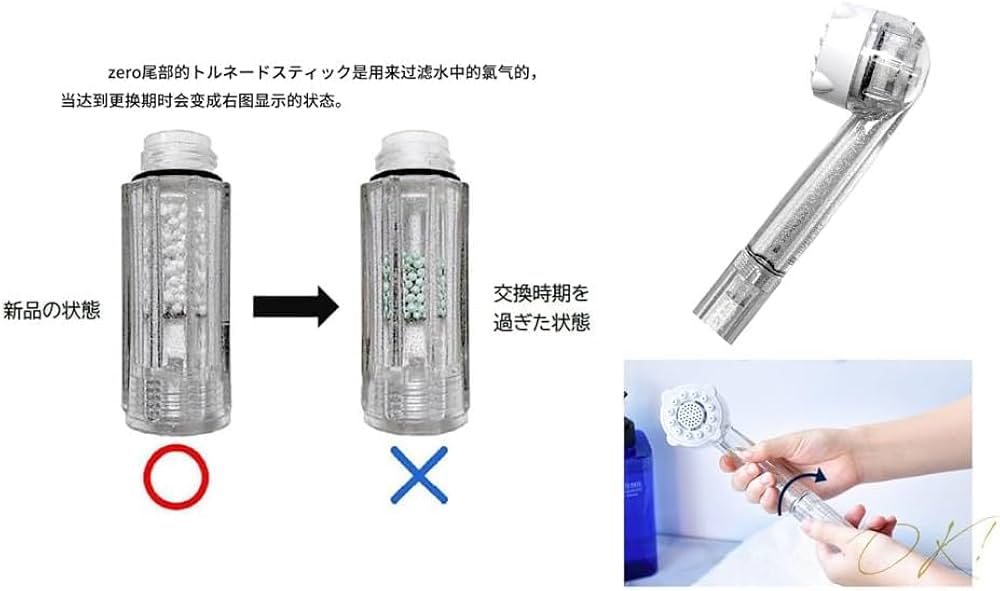 zero尾部的トルネードスティック是用来过滤水中的氯气的，当达到更换期时会变成右图显示的状态。

新品の状態

交換時期を過ぎた状態

OK!